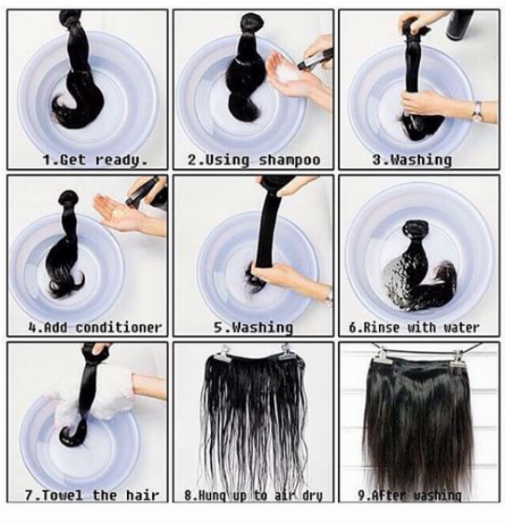 1.Get ready.

2.Using shampoo

3.Washing

4.Add conditioner

5.Washing

6.Rinse with water

7.Towel the hair

8.Hung up to air dry

9.After washing